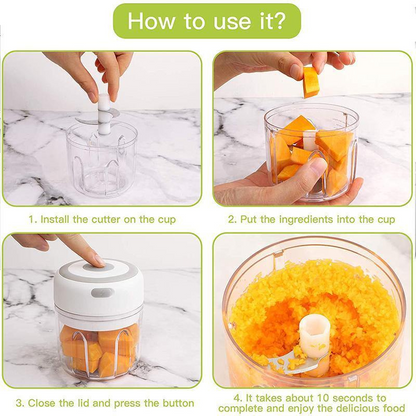 How to use it?

1. Install the cutter on the cup

2. Put the ingredients into the cup

3. Close the lid and press the button

4. It takes about 10 seconds to complete and enjoy the delicious food